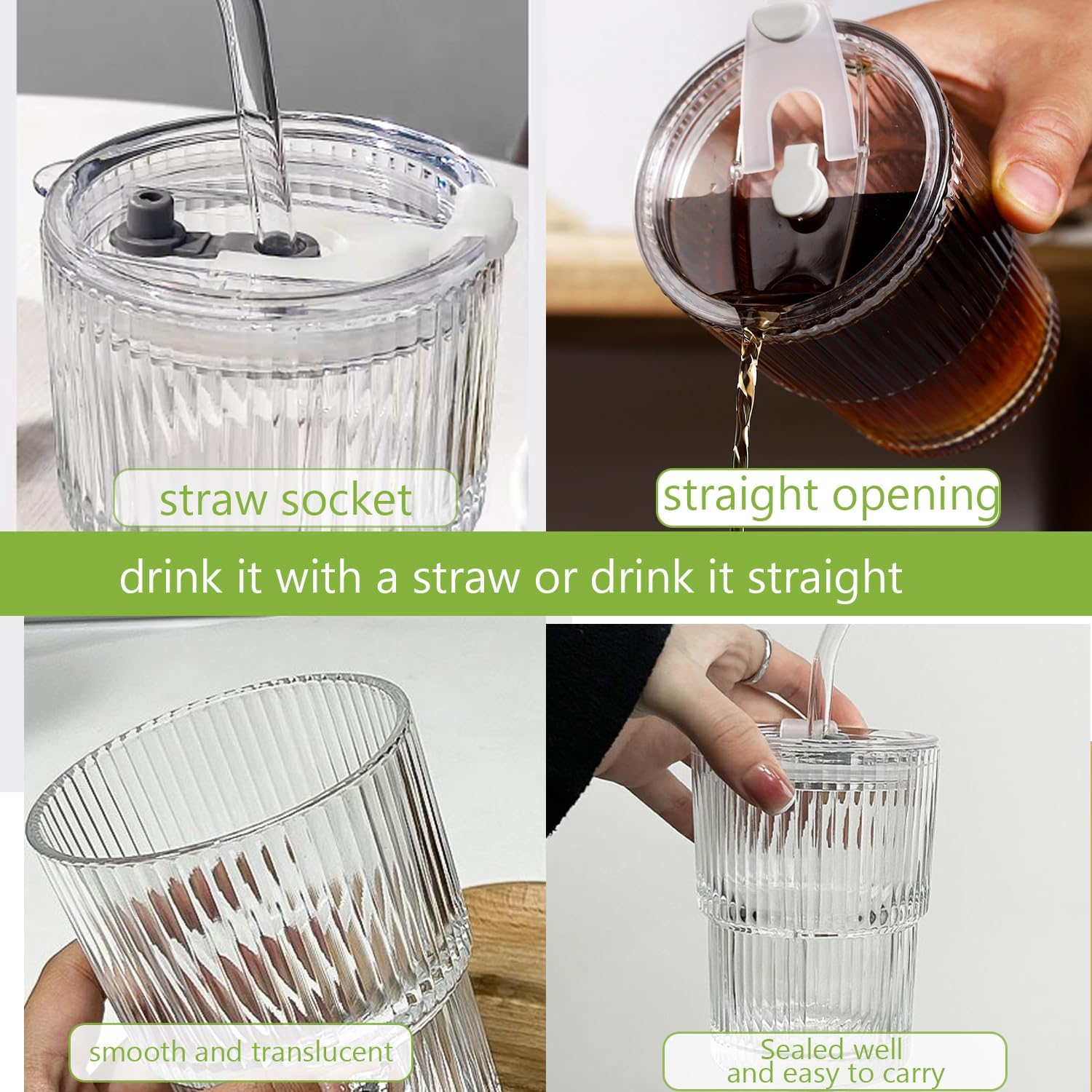 straw socket

straight opening

drink it with a straw or drink it straight

smooth and translucent

Sealed well and easy to carry